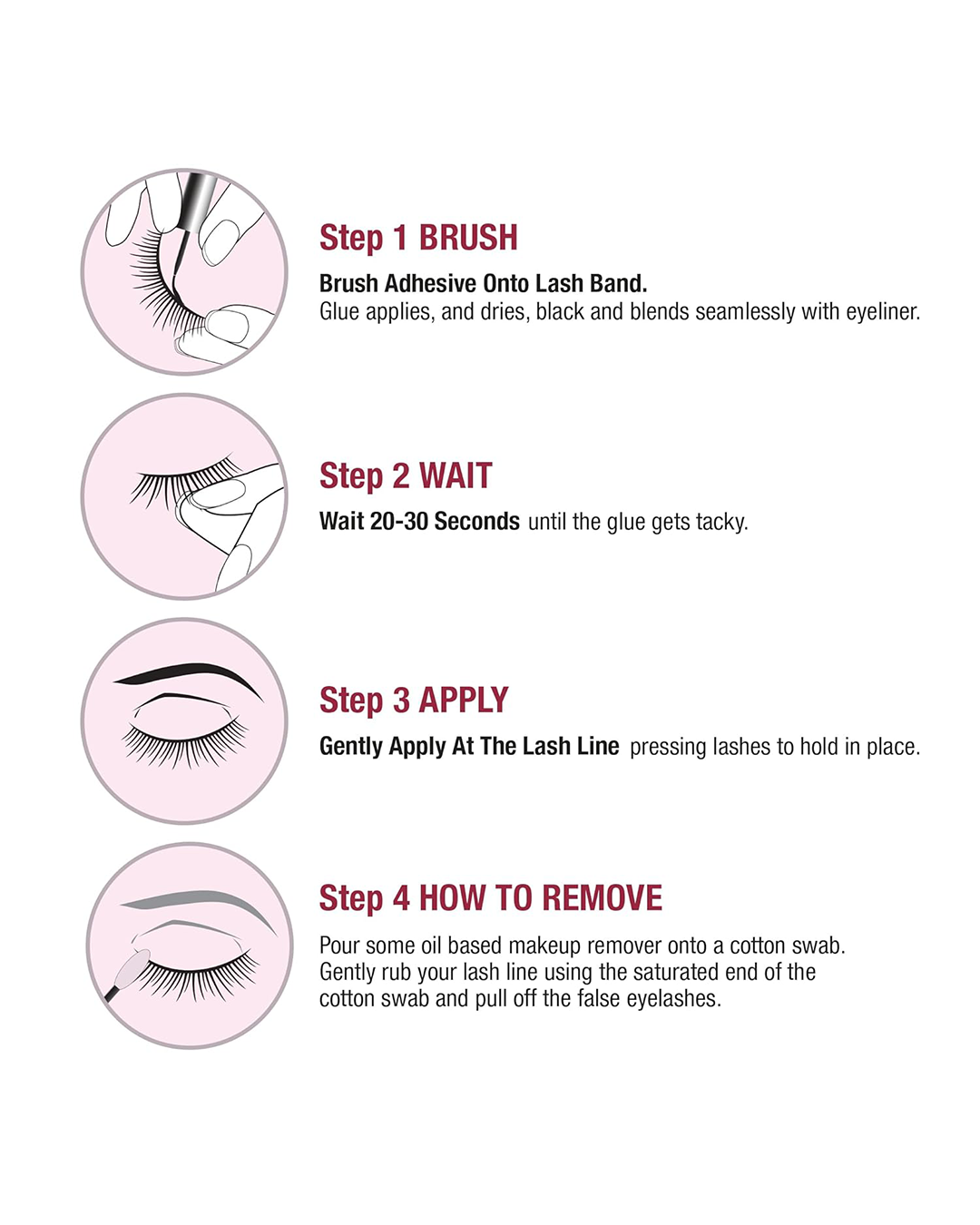 Step 1 BRUSH

Brush Adhesive Onto Lash Band.
Glue applies, and dries, black and blends seamlessly with eyeliner.

Step 2 WAIT

Wait 20-30 Seconds until the glue gets tacky.

Step 3 APPLY

Gently Apply At The Lash Line pressing lashes to hold in place.

Step 4 HOW TO REMOVE

Pour some oil based makeup remover onto a cotton swab. Gently rub your lash line using the saturated end of the cotton swab and pull off the false eyelashes.