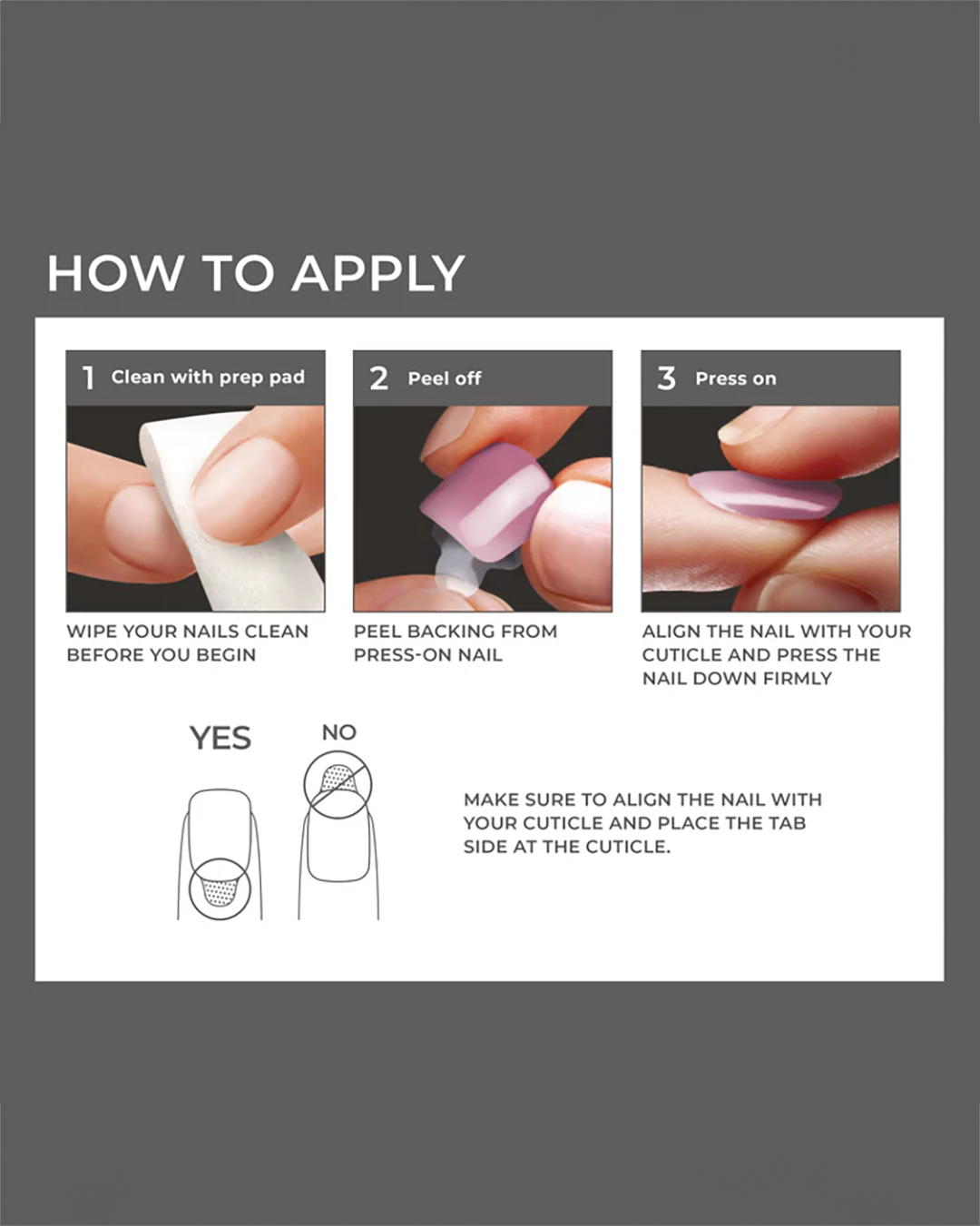 HOW TO APPLY

1 Clean with prep pad

WIPE YOUR NAILS CLEAN BEFORE YOU BEGIN

2 Peel off

PEEL BACKING FROM PRESS-ON NAIL

3 Press on

ALIGN THE NAIL WITH YOUR CUTICLE AND PRESS THE NAIL DOWN FIRMLY

YES

NO

MAKE SURE TO ALIGN THE NAIL WITH YOUR CUTICLE AND PLACE THE TAB SIDE AT THE CUTICLE.